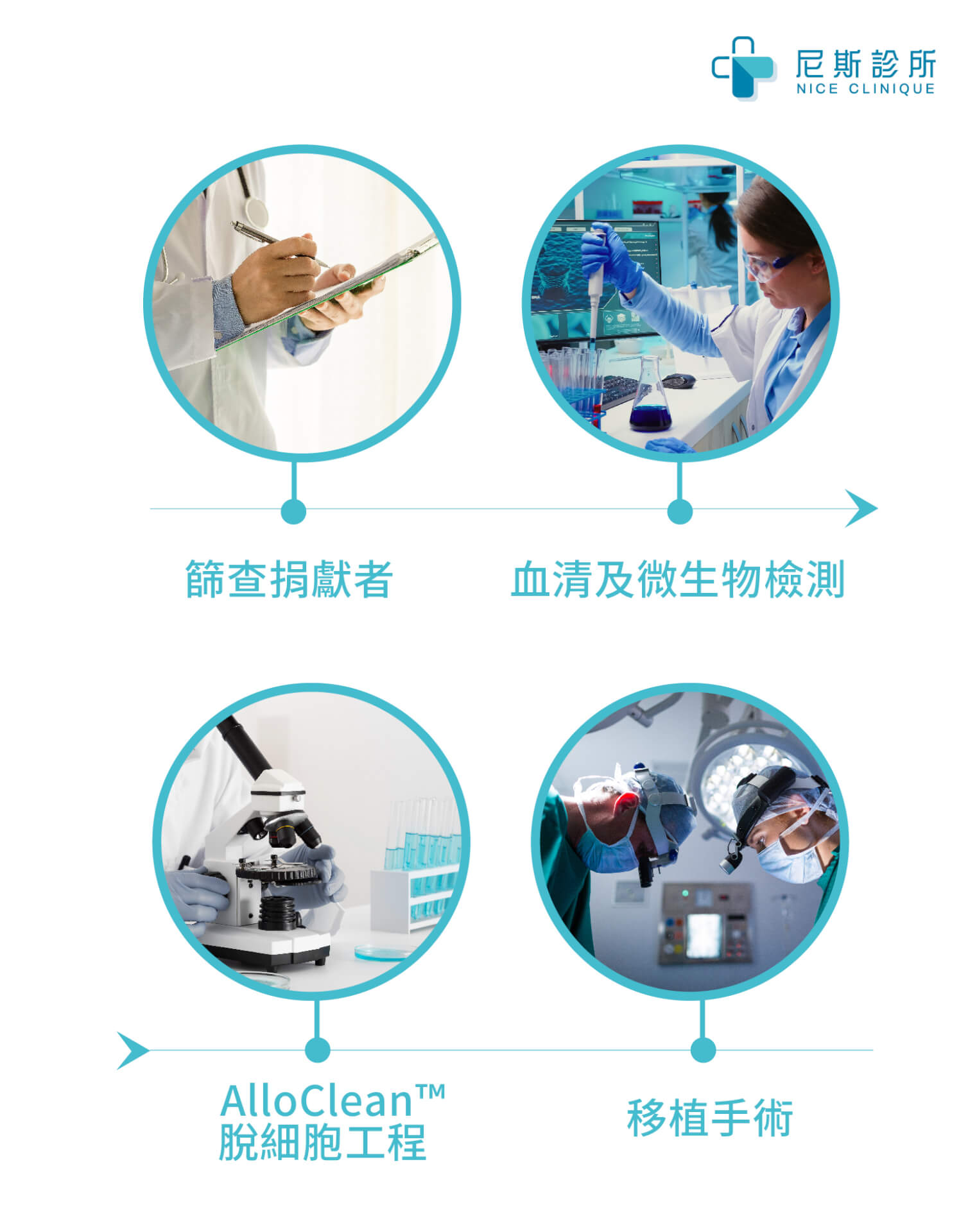 尼斯診所
NICE CLINIQUE

篩查捐獻者

血清及微生物檢測

AlloClean™
脫細胞工程

移植手術